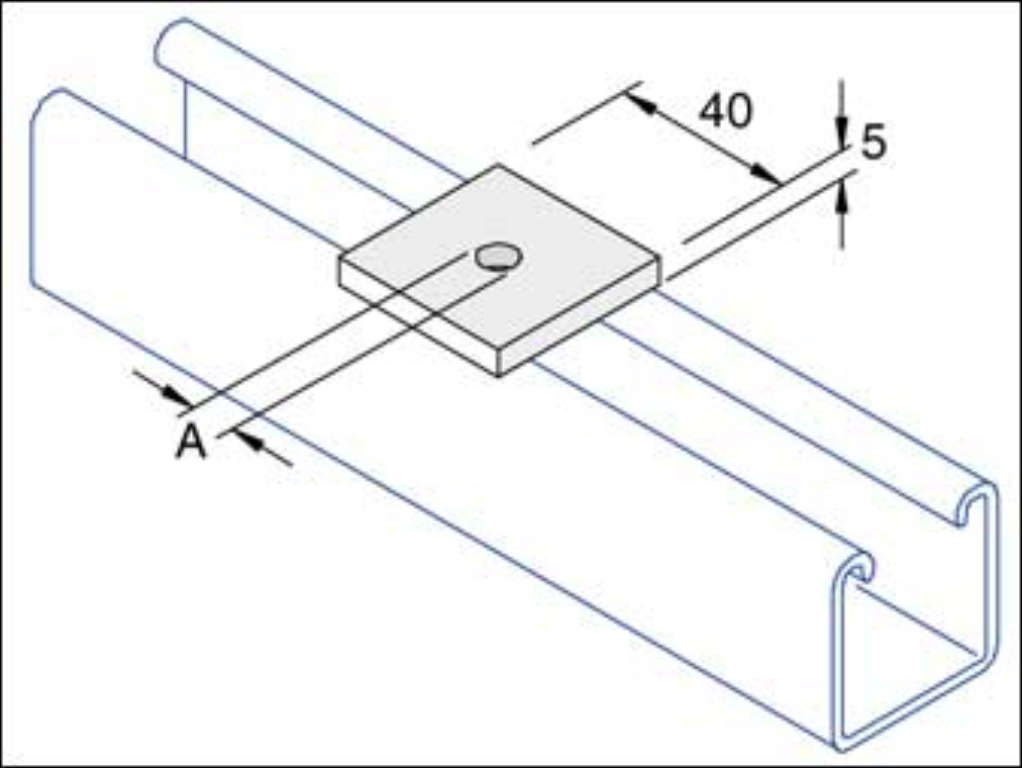 40
5
A